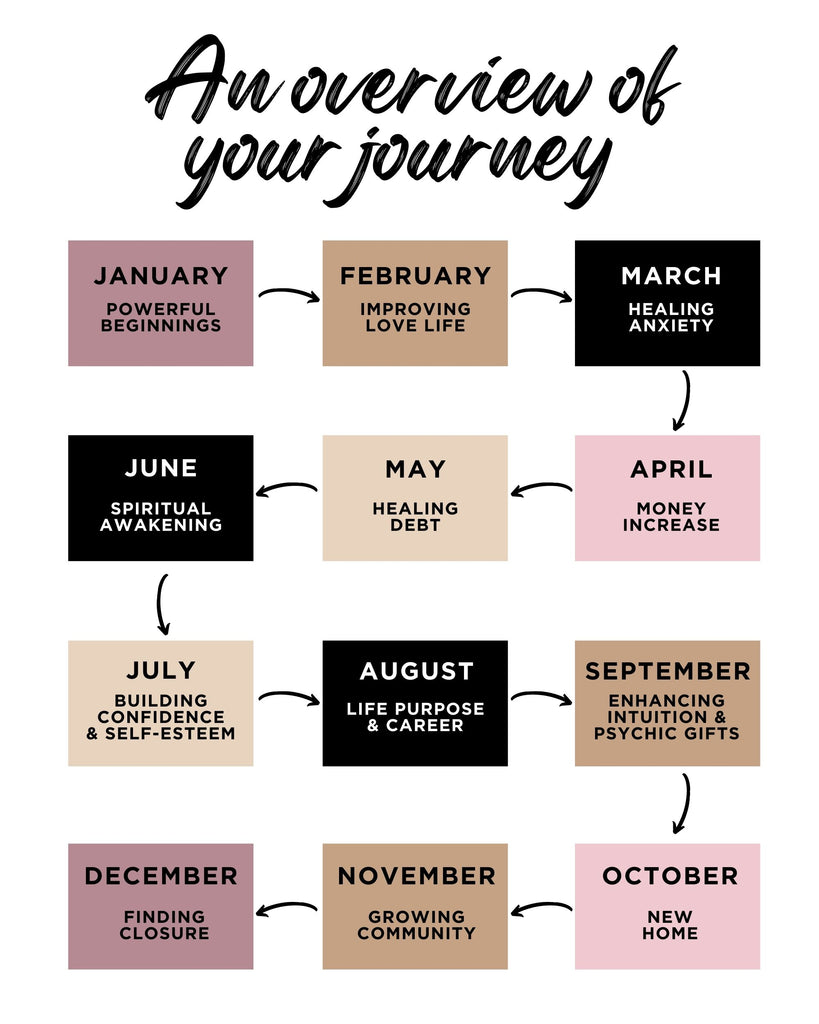 An overview of your journey

JANUARY
POWERFUL BEGINNINGS

FEBRUARY
IMPROVING LOVE LIFE

MARCH
HEALING ANXIETY

APRIL
MONEY INCREASE

MAY
HEALING DEBT

JUNE
SPIRITUAL AWAKENING

JULY
BUILDING CONFIDENCE & SELF-ESTEEM

AUGUST
LIFE PURPOSE & CAREER

SEPTEMBER
ENHANCING INTUITION & PSYCHIC GIFTS

OCTOBER
NEW HOME

NOVEMBER
GROWING COMMUNITY

DECEMBER
FINDING CLOSURE